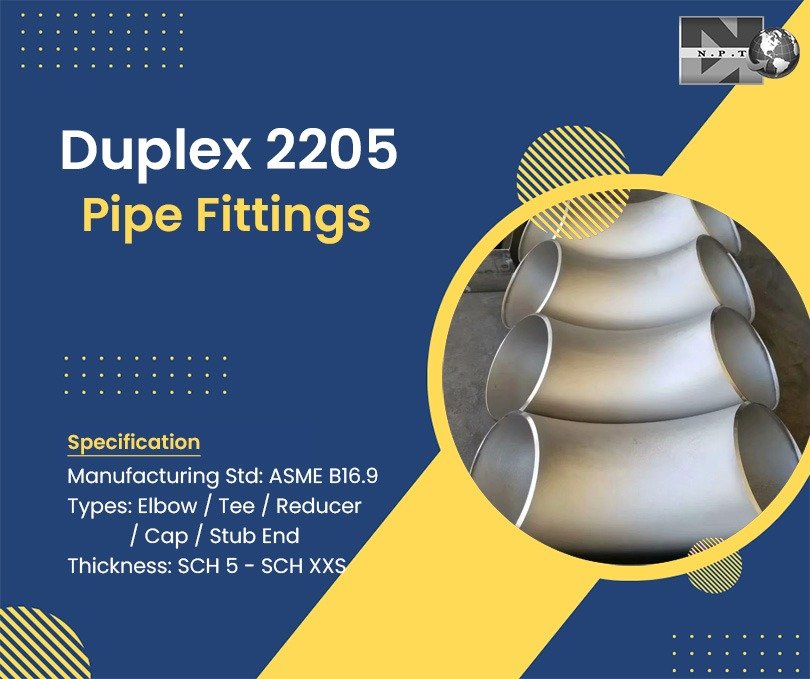 N.P.T

Duplex 2205
Pipe Fittings

Specification
Manufacturing Std: ASME B16.9
Types: Elbow / Tee / Reducer / Cap / Stub End
Thickness: SCH 5 - SCH XXS